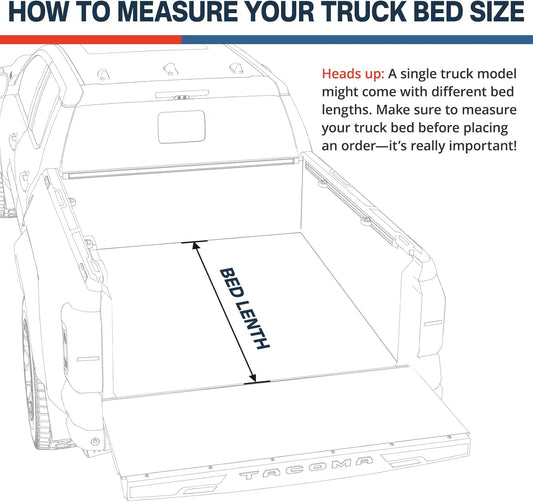 HOW TO MEASURE YOUR TRUCK BED SIZE

Heads up: A single truck model might come with different bed lengths. Make sure to measure your truck bed before placing an order—it's really important!

BED LENTH

TACOMA