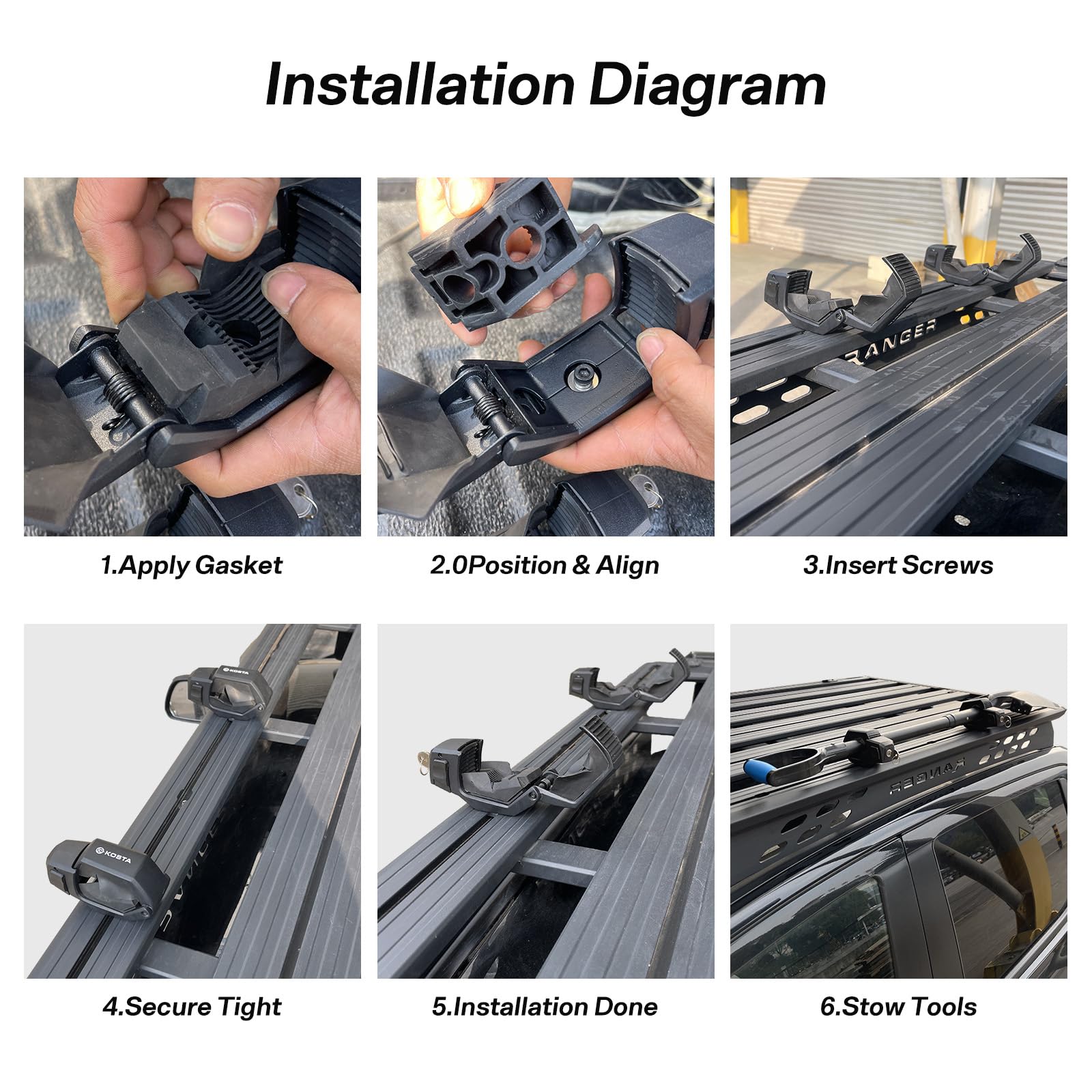 Installation Diagram

RANGER

1.Apply Gasket

2.0Position & Align

3.Insert Screws

KOSTA

KOSTA

RANGER

4.Secure Tight

5.Installation Done

6.Stow Tools